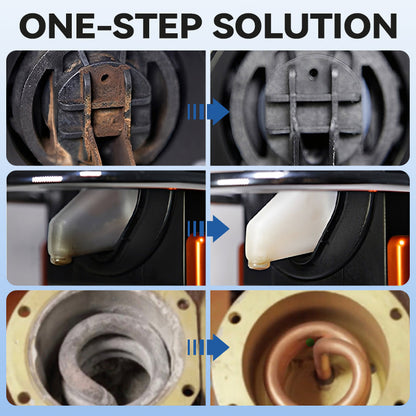 ONE-STEP SOLUTION