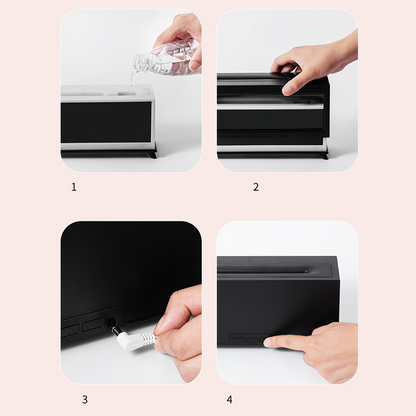 1

2

3

4