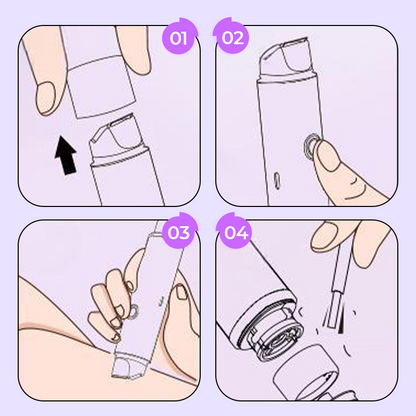 01
02
03
04