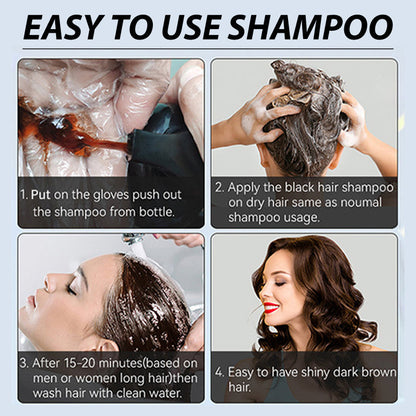 EASY TO USE SHAMPOO

1. Put on the gloves push out the shampoo from bottle.

2. Apply the black hair shampoo on dry hair same as noumal shampoo usage.

3. After 15-20 minutes(based on men or women long hair)then wash hair with clean water.

4. Easy to have shiny dark brown hair.