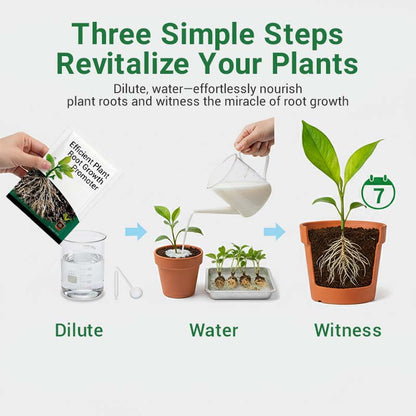 Three Simple Steps
Revitalize Your Plants

Dilute, water—effortlessly nourish plant roots and witness the miracle of root growth

Efficient Plant Root Growth Promoter

7

Dilute

Water

Witness