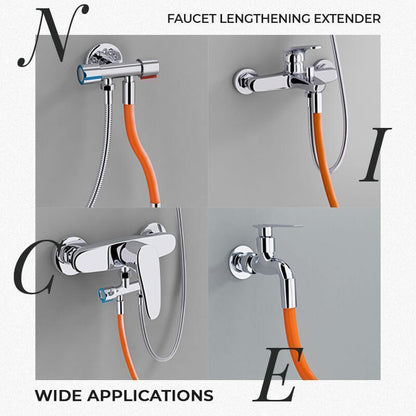 N

FAUCET LENGTHENING EXTENDER

I

C

E

WIDE APPLICATIONS