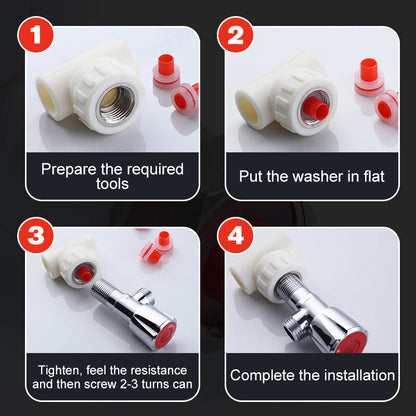 1

Prepare the required tools

2

Put the washer in flat

3

Tighten, feel the resistance and then screw 2-3 turns can

4

Complete the installation