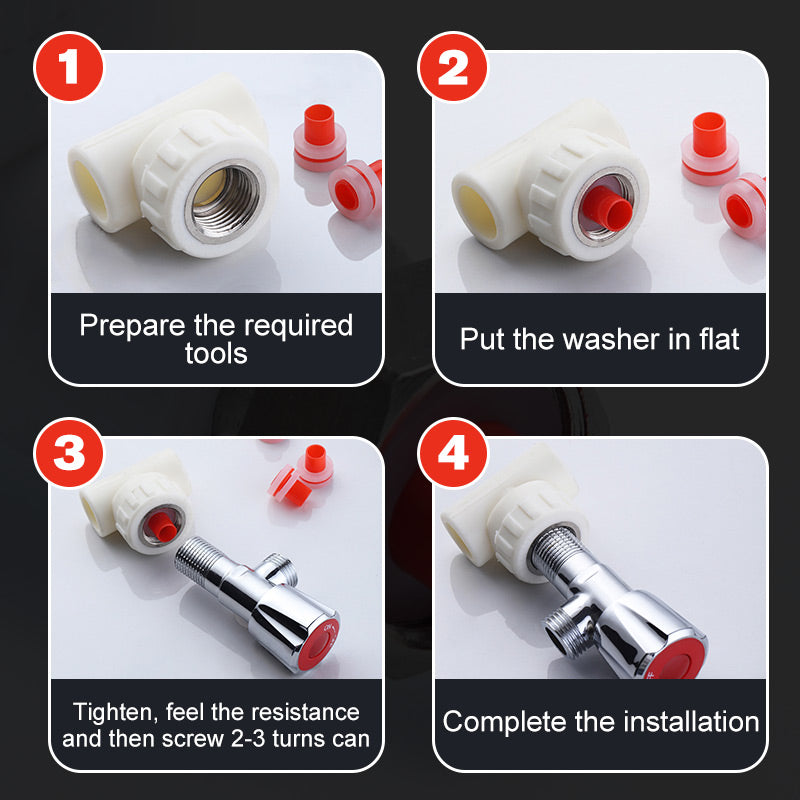 1

Prepare the required tools

2

Put the washer in flat

3

Tighten, feel the resistance and then screw 2-3 turns can

4

Complete the installation