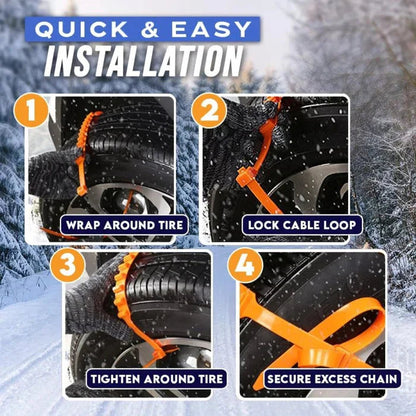 QUICK & EASY
INSTALLATION

1
WRAP AROUND TIRE

2
LOCK CABLE LOOP

3
TIGHTEN AROUND TIRE

4
SECURE EXCESS CHAIN