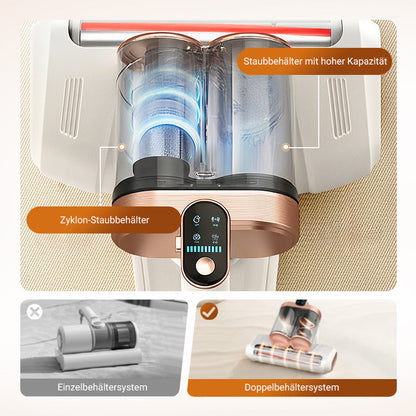 Staubbehälter mit hoher Kapazität

Zyklon-Staubbehälter

Einzelbehältersystem

Doppelbehältersystem