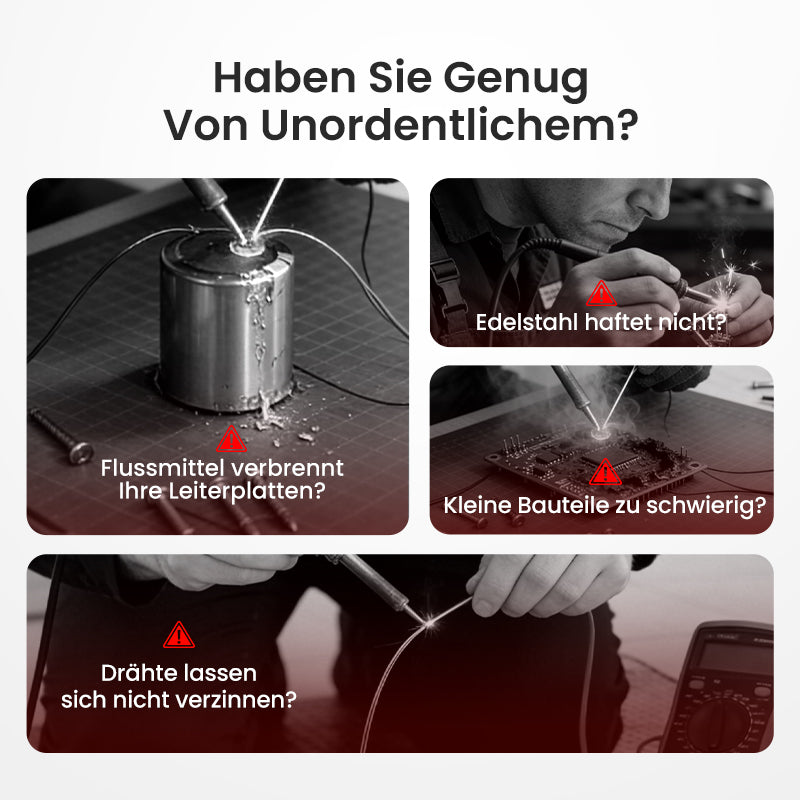 Haben Sie Genug Von Unordentlichem?

Flussmittel verbrennt Ihre Leiterplatten?

Edelstahl haftet nicht?

Kleine Bauteile zu schwierig?

Drähte lassen sich nicht verzinnen?