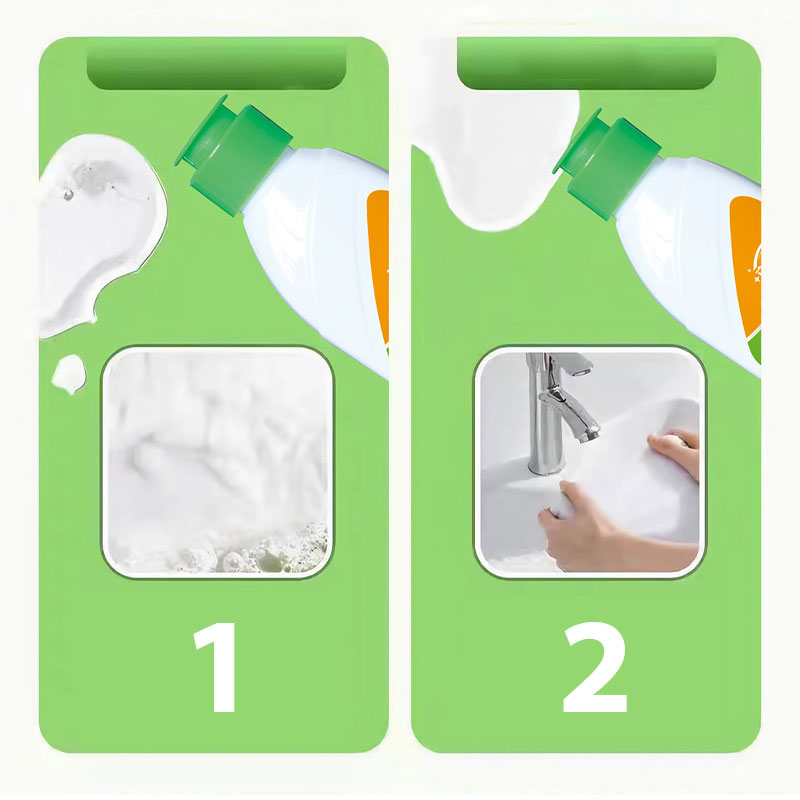 1

2